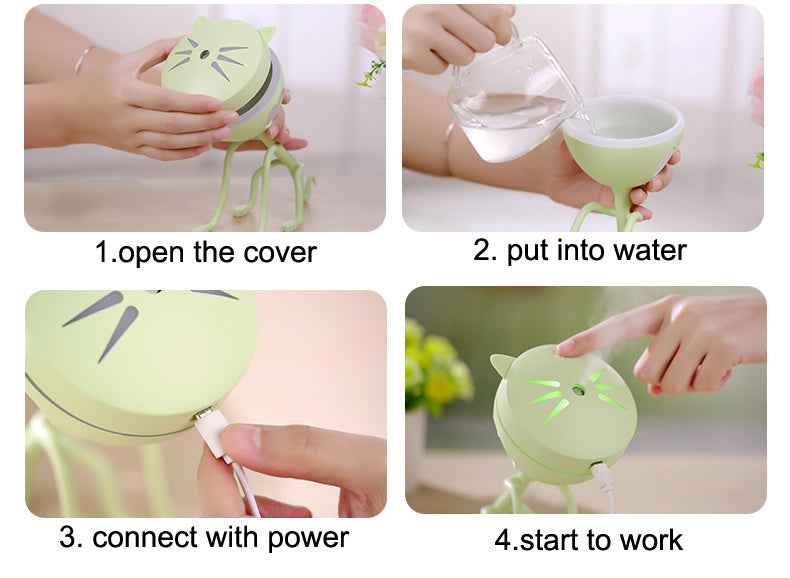 1.open the cover

2. put into water

3. connect with power

4.start to work