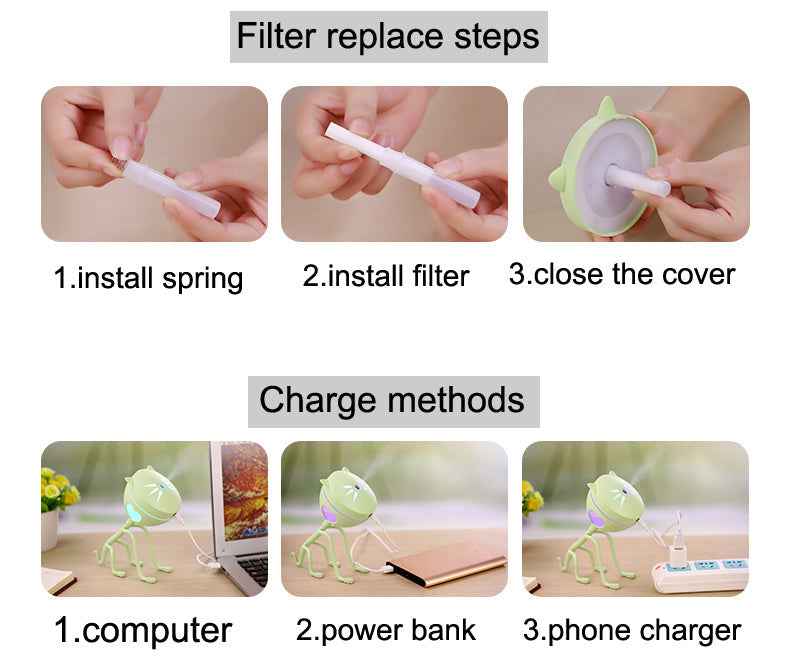 Filter replace steps

1.install spring

2.install filter

3.close the cover

Charge methods

1.computer

2.power bank

3.phone charger